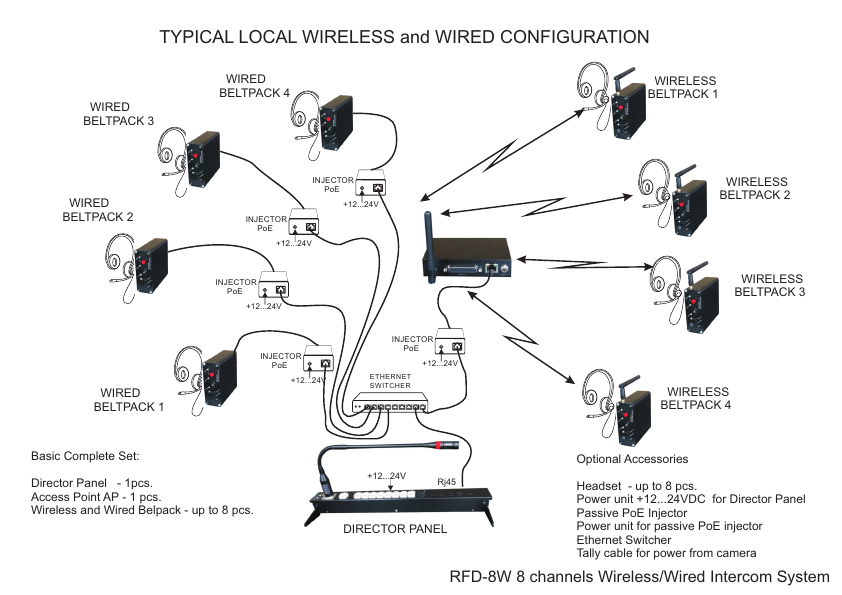 TYPICAL LOCAL WIRELESS and WIRED CONFIGURATION

WIRED BELTPACK 4

WIRED BELTPACK 3

WIRED BELTPACK 2

WIRED BELTPACK 1

INJECTOR PoE +12...24V

INJECTOR PoE +12...24V

INJECTOR PoE +12...24V

INJECTOR PoE +12...24V

INJECTOR PoE +12...24V

ETHERNET SWITCHER

WIRELESS BELTPACK 1

WIRELESS BELTPACK 2

WIRELESS BELTPACK 3

WIRELESS BELTPACK 4

+12...24V

Rj45

DIRECTOR PANEL

Basic Complete Set:

Director Panel - 1pcs.
Access Point AP - 1 pcs.
Wireless and Wired Belpack - up to 8 pcs.

Optional Accessories

Headset - up to 8 pcs.
Power unit +12...24VDC for Director Panel
Passive PoE Injector
Power unit for passive PoE injector
Ethernet Switcher
Tally cable for power from camera

RFD-8W 8 channels Wireless/Wired Intercom System